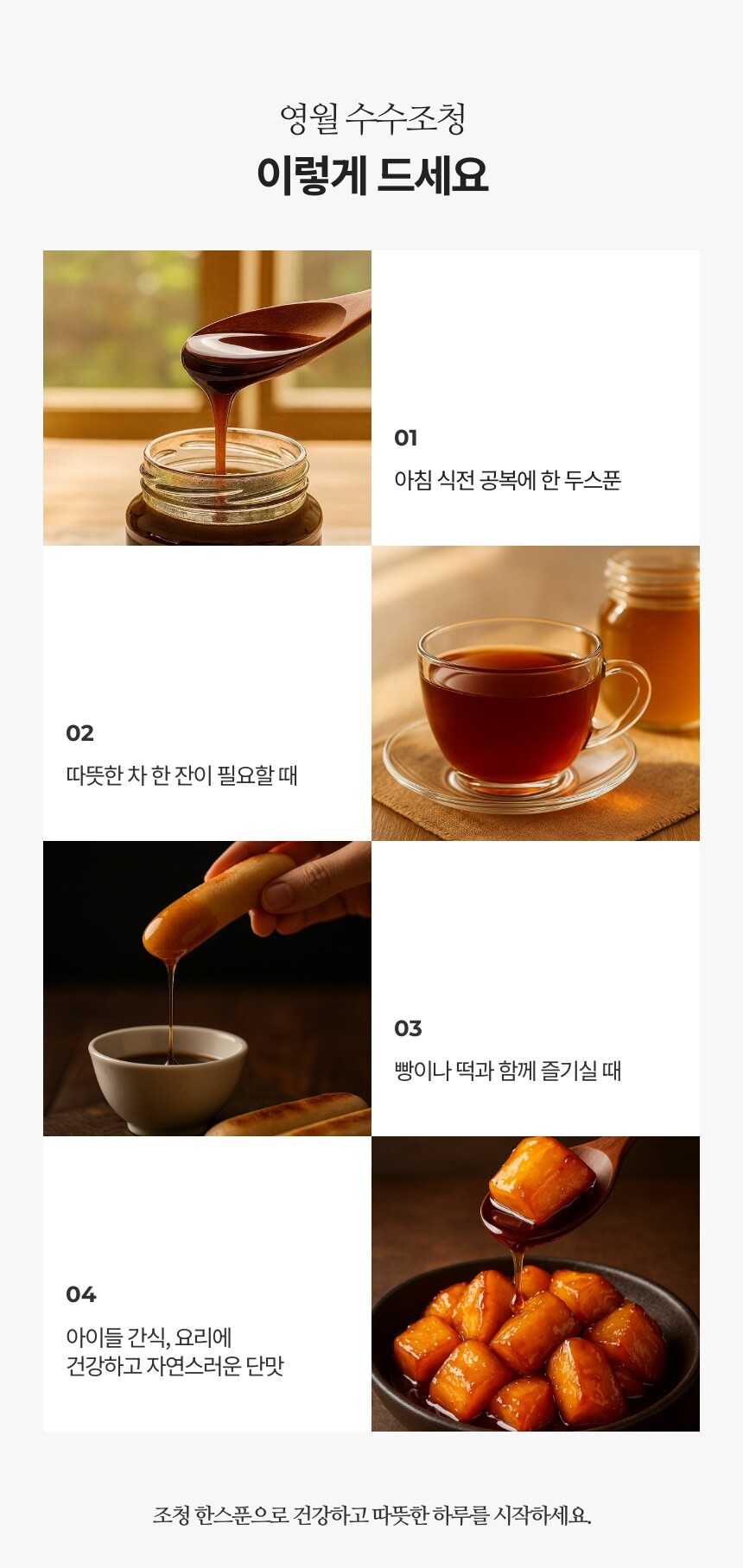 영월 수수조청
이렇게 드세요

01
아침 식전 공복에 한 두스푼

02
따뜻한 차 한 잔이 필요할 때

03
빵이나 떡과 함께 즐기실 때

04
아이들 간식, 요리에
건강하고 자연스러운 단맛

조청 한스푼으로 건강하고 따뜻한 하루를 시작하세요.